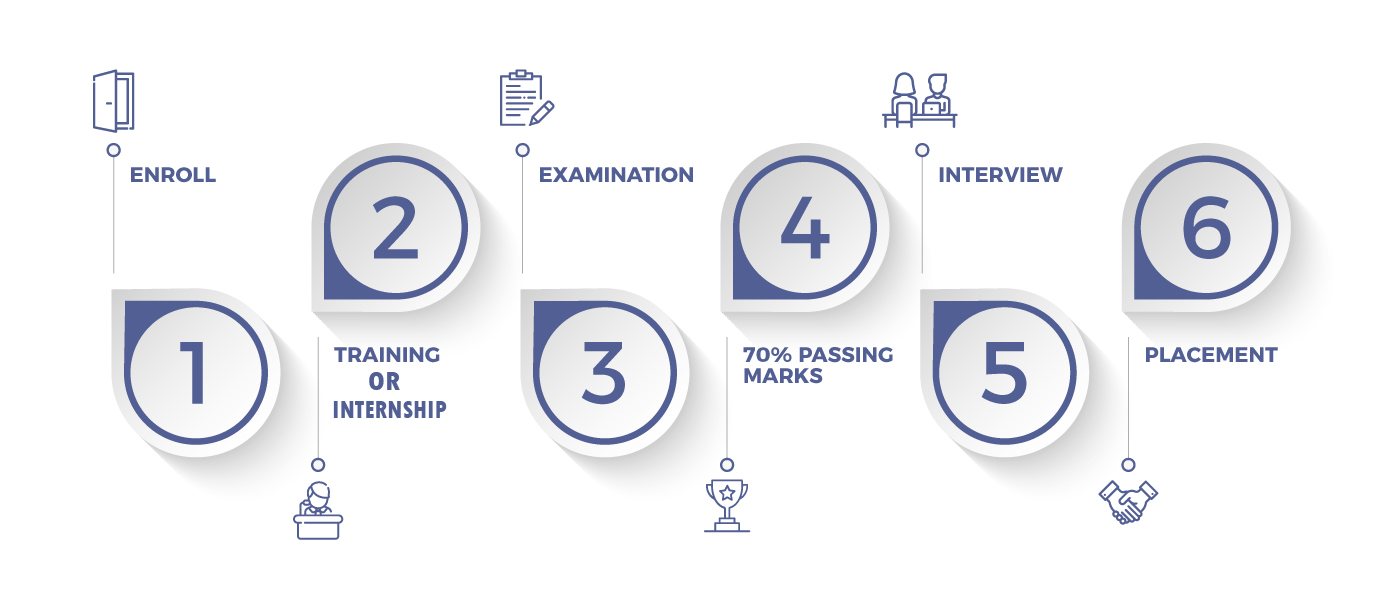 ENROLL

1

2

TRAINING OR INTERNSHIP

EXAMINATION

3

4

70% PASSING MARKS

INTERVIEW

5

6

PLACEMENT